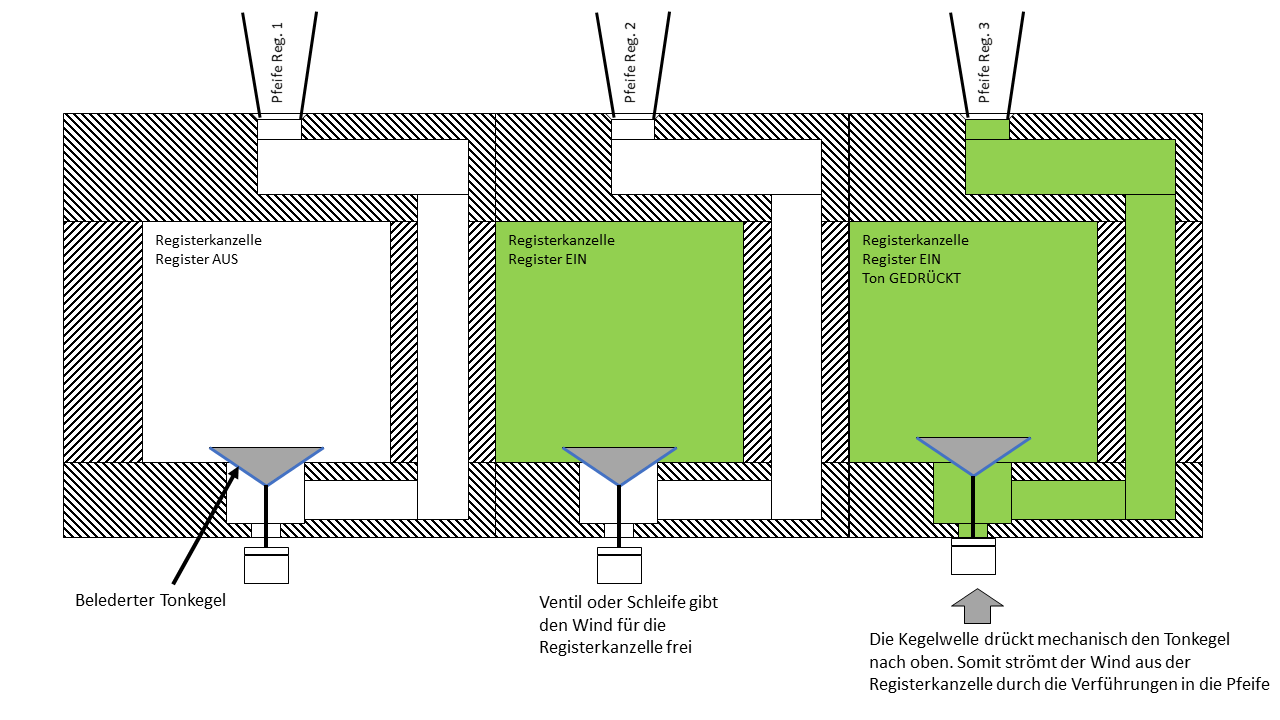 Pfeife Reg. 1

Pfeife Reg. 2

Pfeife Reg. 3

Registerkanzelle
Register AUS

Registerkanzelle
Register EIN

Registerkanzelle
Register EIN
Ton GEDRÜCKT

Belederter Tonkegel

Ventil oder Schleife gibt den Wind für die Registerkanzelle frei

Die Kegelwelle drückt mechanisch den Tonkegel nach oben. Somit strömt der Wind aus der Registerkanzelle durch die Verführungen in die Pfeife